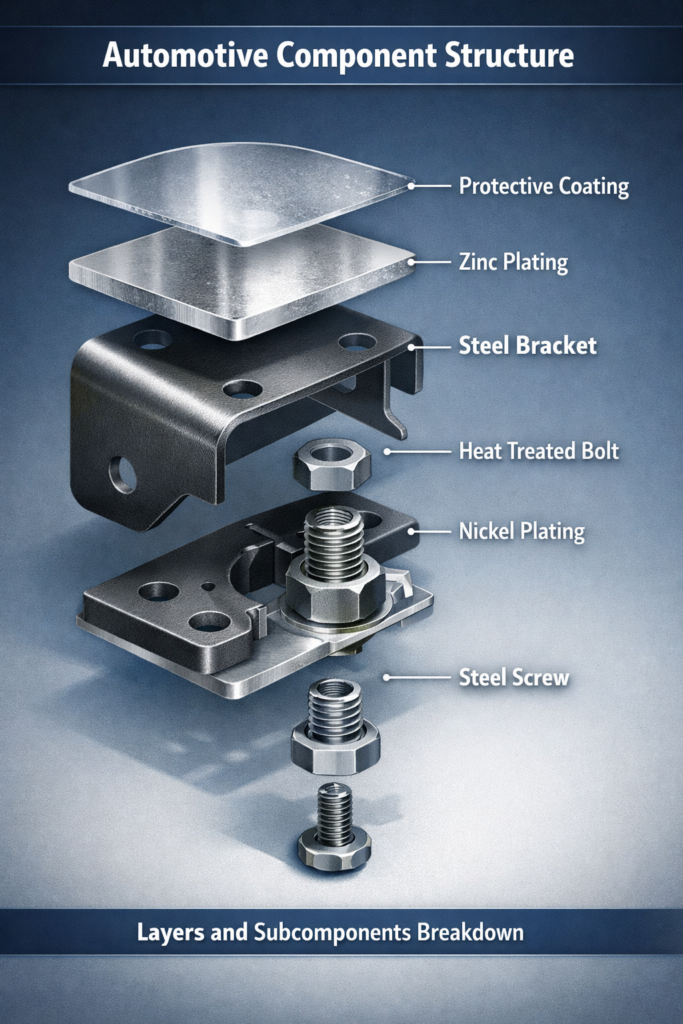 Automotive Component Structure

Protective Coating

Zinc Plating

Steel Bracket

Heat Treated Bolt

Nickel Plating

Steel Screw

Layers and Subcomponents Breakdown